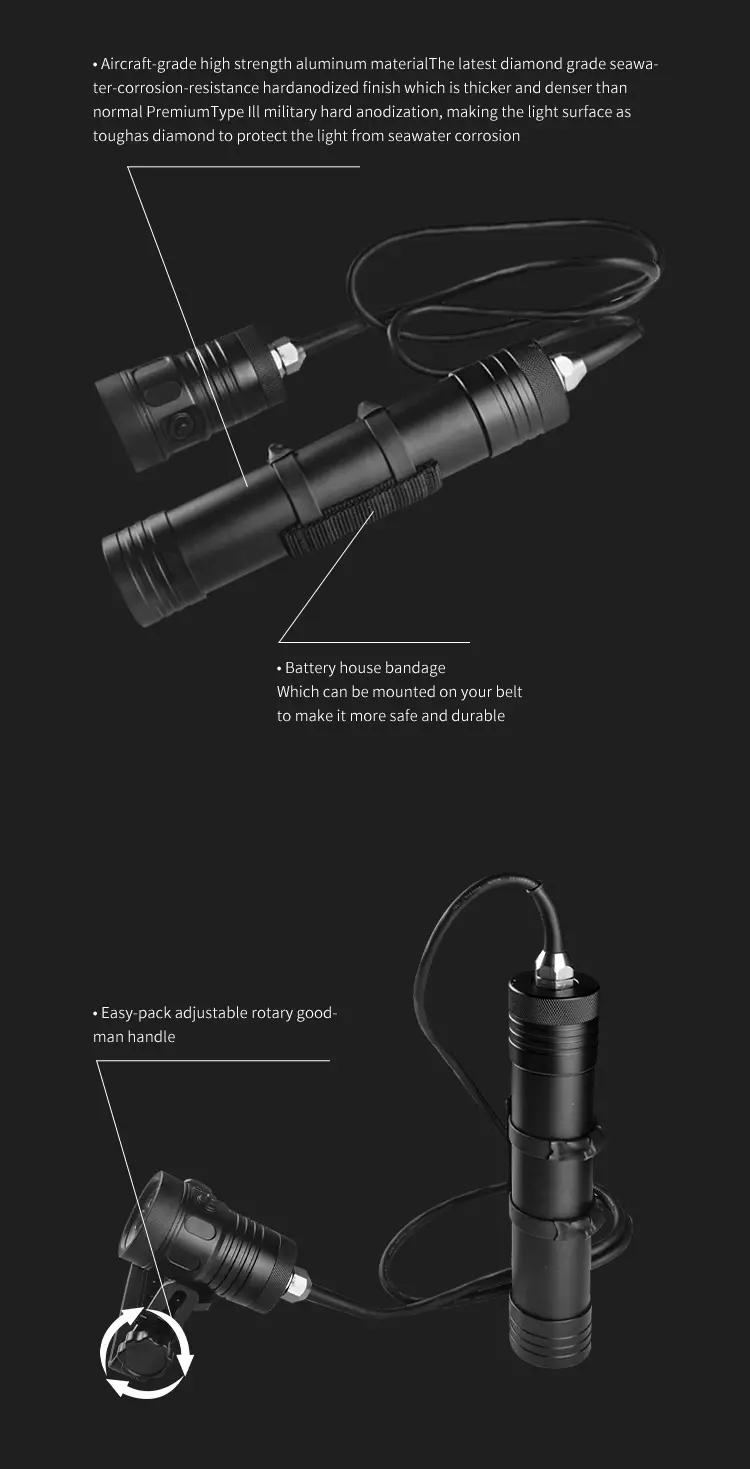 • Aircraft-grade high strength aluminum materialThe latest diamond grade seawater-corrosion-resistance hardanodized finish which is thicker and denser than normal PremiumType Ill military hard anodization, making the light surface as toughas diamond to protect the light from seawater corrosion

• Battery house bandage
Which can be mounted on your belt
to make it more safe and durable

• Easy-pack adjustable rotary goodman handle